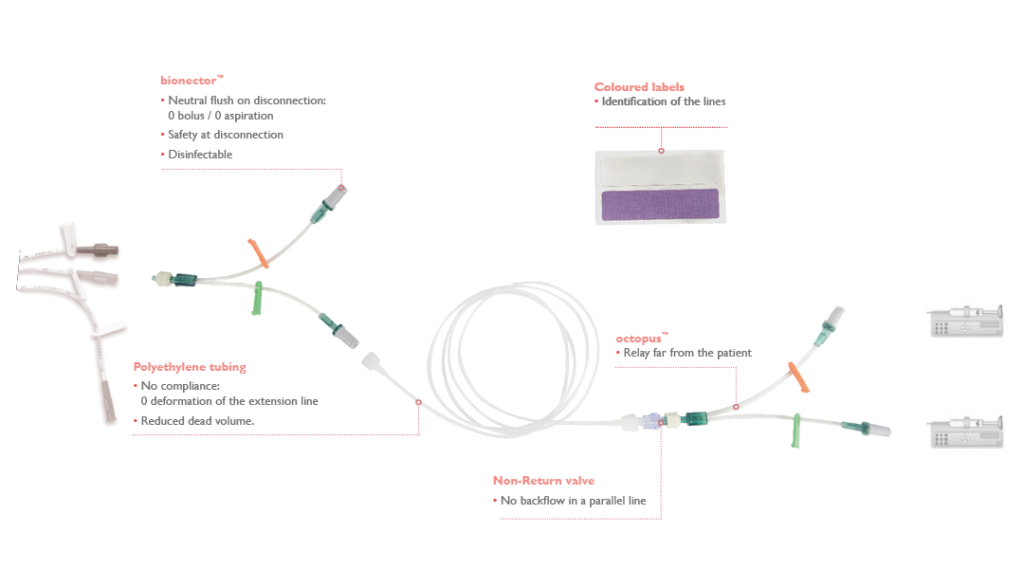 bionector™
• Neutral flush on disconnection: 0 bolus / 0 aspiration
• Safety at disconnection
• Disinfectable

Coloured labels
• Identification of the lines

Polyethylene tubing
• No compliance: 0 deformation of the extension line
• Reduced dead volume.

octopus™
• Relay far from the patient

Non-Return valve
• No backflow in a parallel line